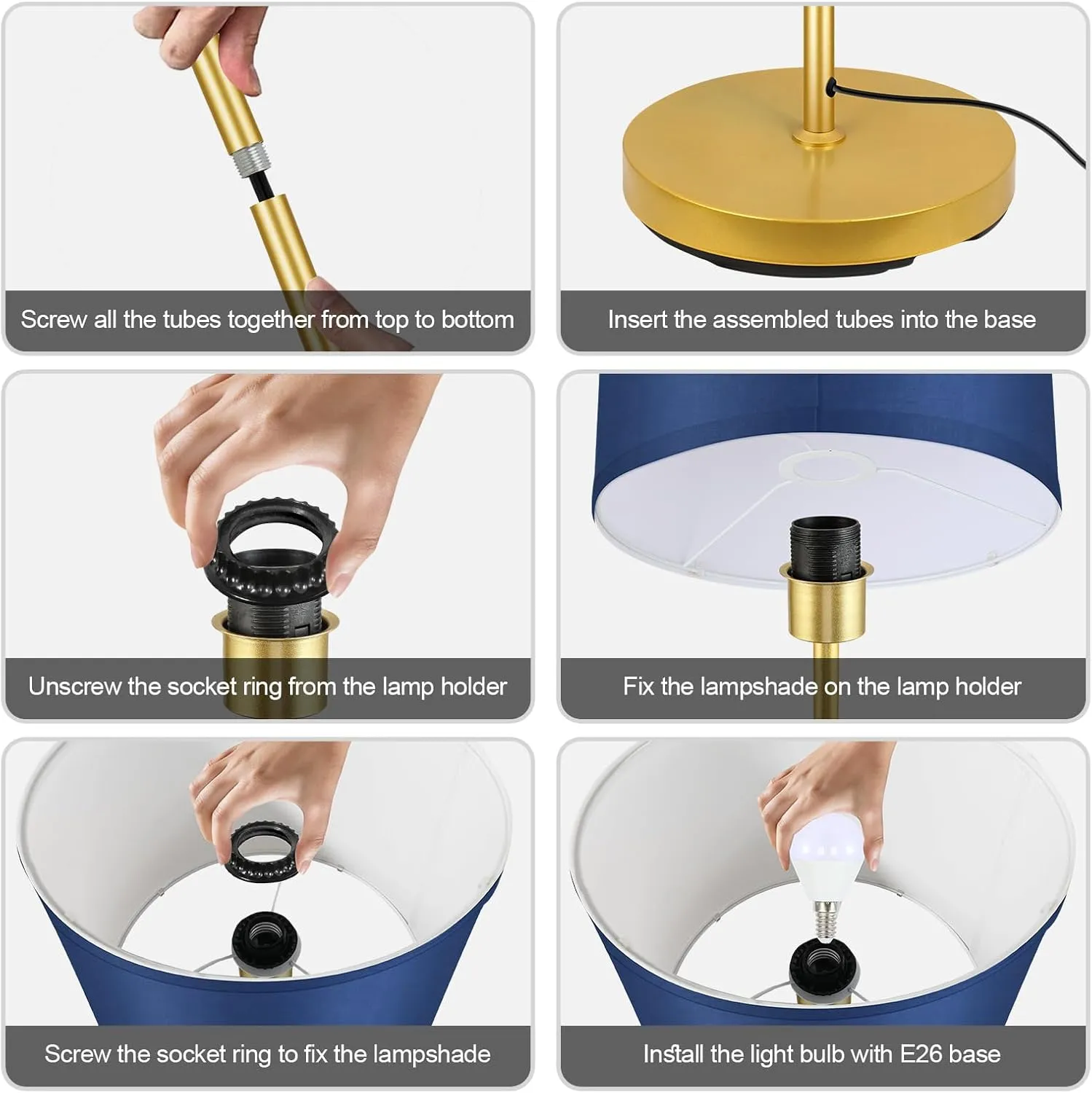 Screw all the tubes together from top to bottom

Insert the assembled tubes into the base

Unscrew the socket ring from the lamp holder

Fix the lampshade on the lamp holder

Screw the socket ring to fix the lampshade

Install the light bulb with E26 base