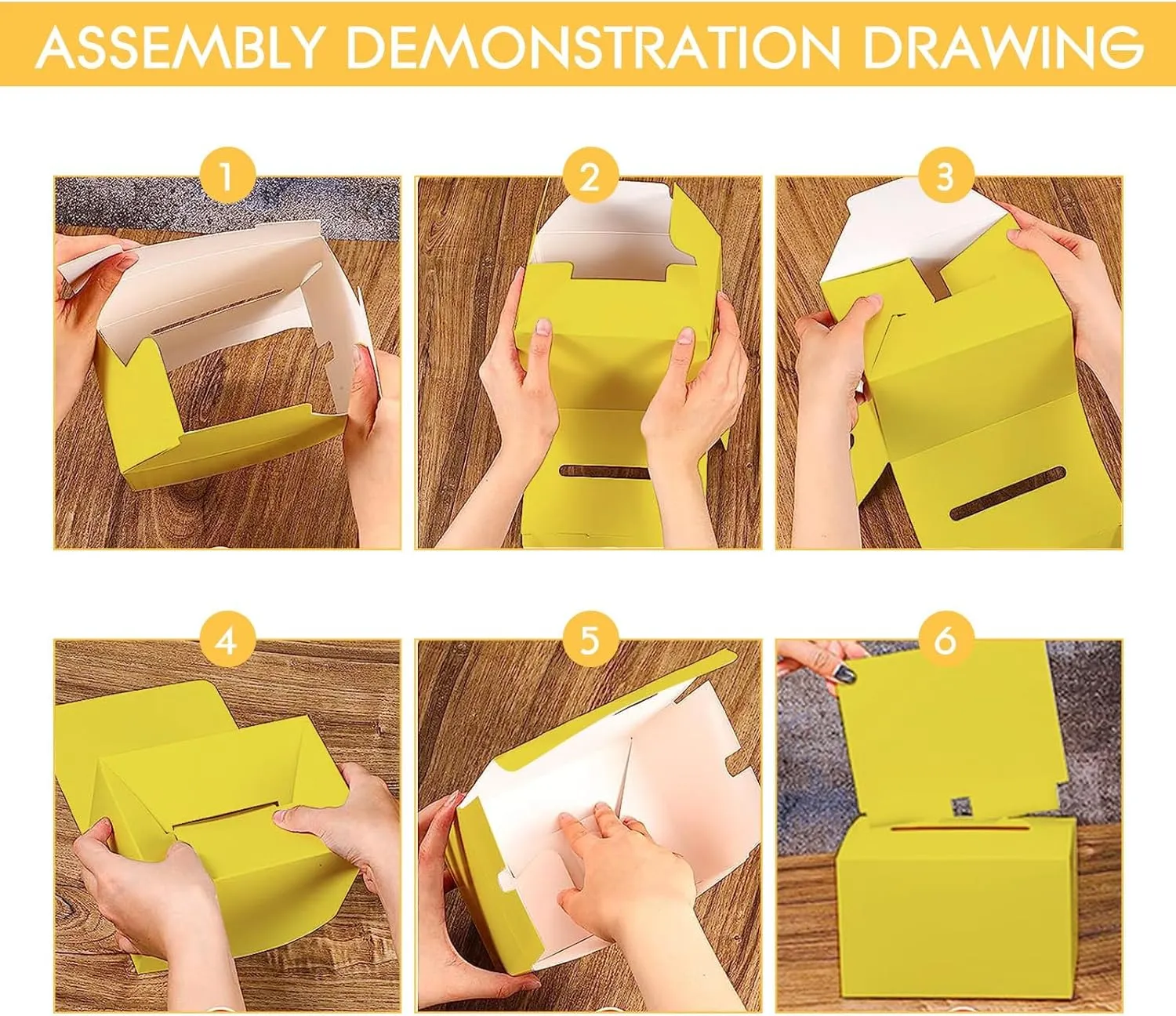 ASSEMBLY DEMONSTRATION DRAWING

1

2

3

4

5

6