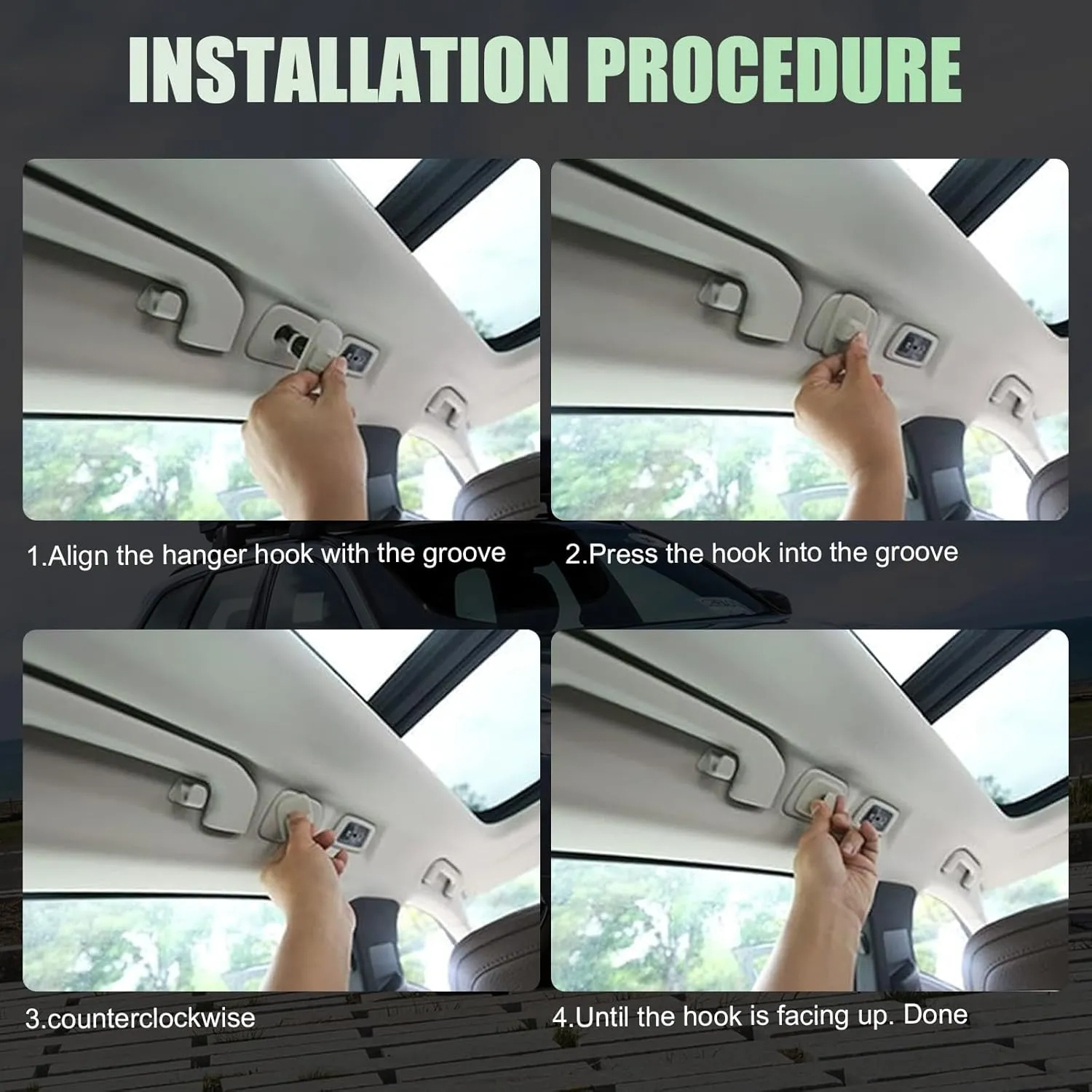 INSTALLATION PROCEDURE

1.Align the hanger hook with the groove

2.Press the hook into the groove

3.counterclockwise

4.Until the hook is facing up. Done